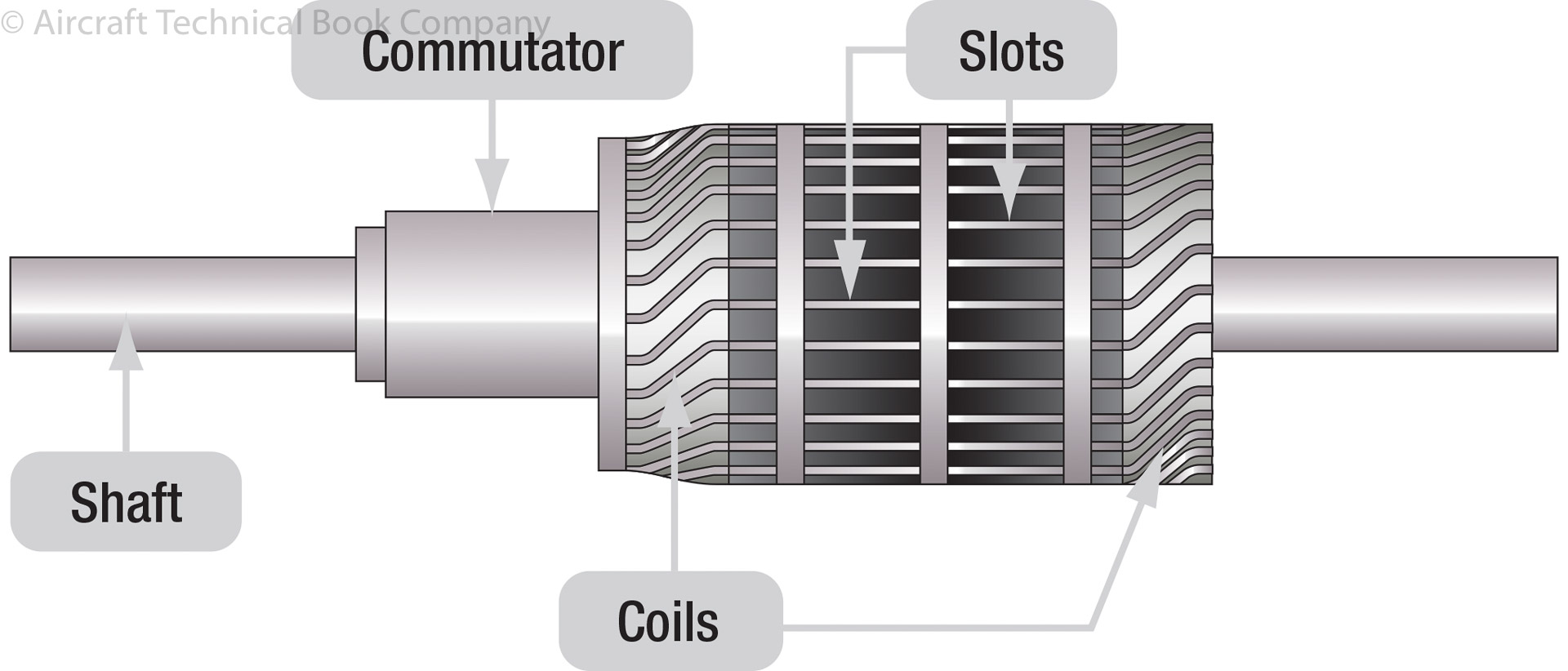 © Aircraft Technical Book Company

Commutator

Slots

Shaft

Coils